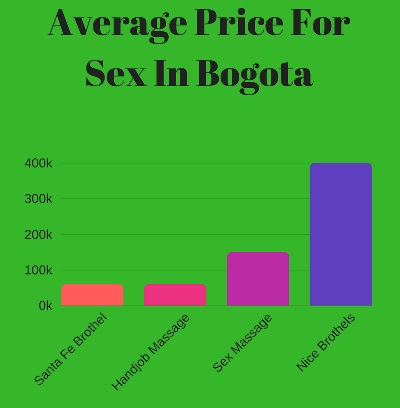 Average Price For Sex In Bogota

400k
300k
200k
100k
0k

Santa Fe Brothel
Handjob Massage
Sex Massage
Nice Brothels