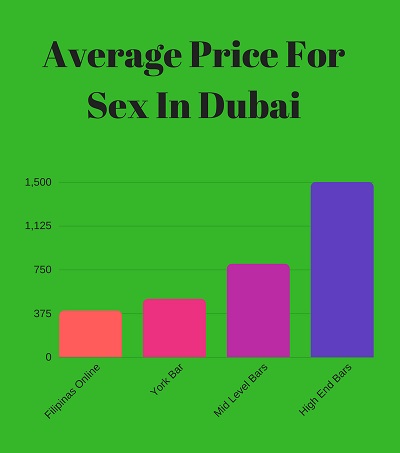 Average Price For Sex In Dubai

1,500
1,125
750
375
0

Filipinas Online
York Bar
Mid Level Bars
High End Bars