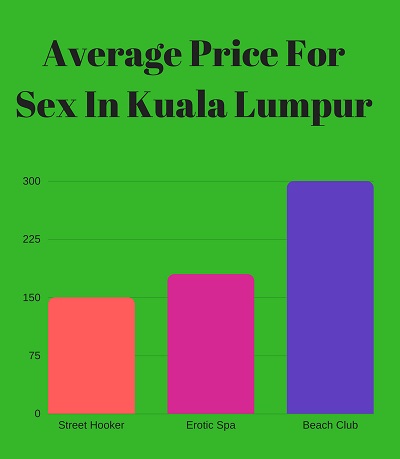 Average Price For Sex In Kuala Lumpur

300
225
150
75
0

Street Hooker
Erotic Spa
Beach Club