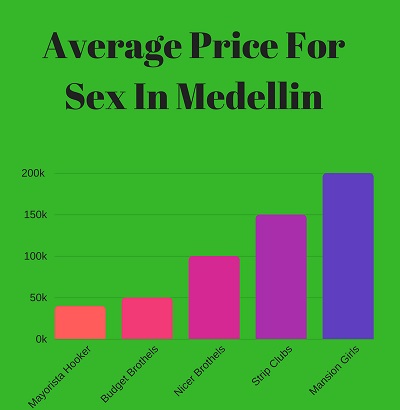 Average Price For Sex In Medellin

200k
150k
100k
50k
0k

Mayorista Hooker
Budget Brothels
Nicer Brothels
Strip Clubs
Mansion Girls