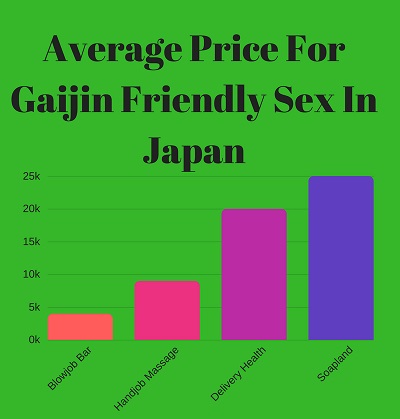 Average Price For Gaijin Friendly Sex In Japan

25k
20k
15k
10k
5k
0k

Blowjob Bar
Handjob Massage
Delivery Health
Soapland