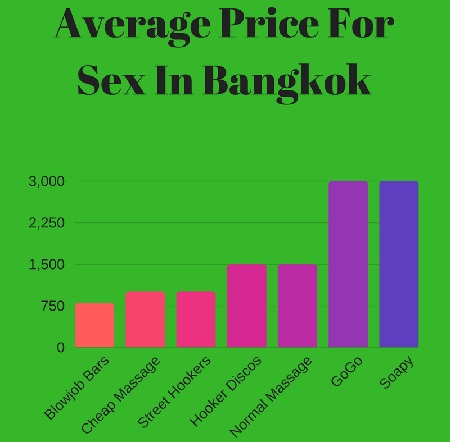 Average Price For Sex In Bangkok

3,000
2,250
1,500
750
0

Blowjob Bars
Cheap Massage
Street Hookers
Hooker Discos
Normal Massage
GoGo
Soapy