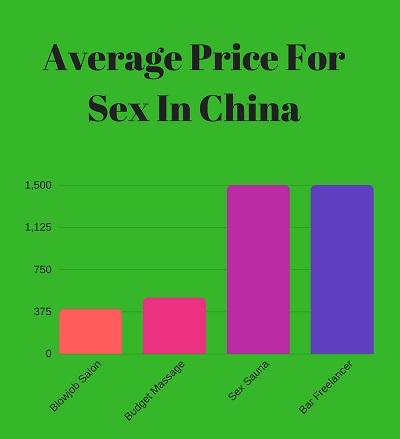 Average Price For Sex In China

1,500
1,125
750
375
0

Blowjob Salon
Budget Massage
Sex Sauna
Bar Freelancer