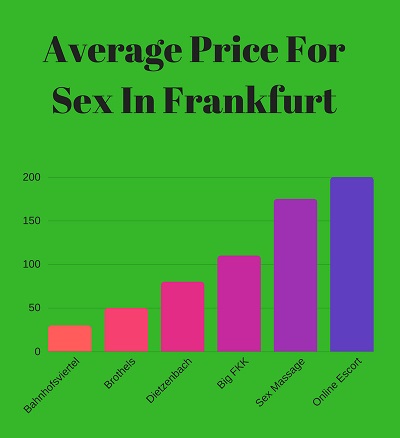 Average Price For Sex In Frankfurt

200
150
100
50
0

Bahnhofsviertel
Brothels
Dietzenbach
Big FKK
Sex Massage
Online Escort