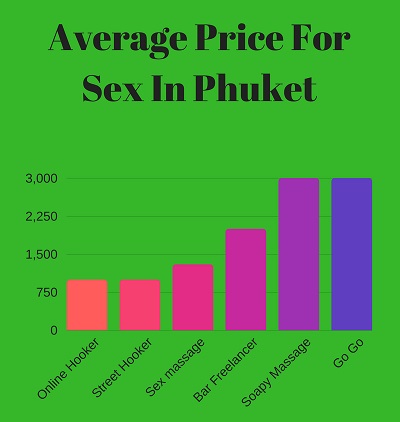 Average Price For Sex In Phuket

3,000
2,250
1,500
750
0

Online Hooker
Street Hooker
Sex massage
Bar Freelancer
Soapy Massage
Go Go