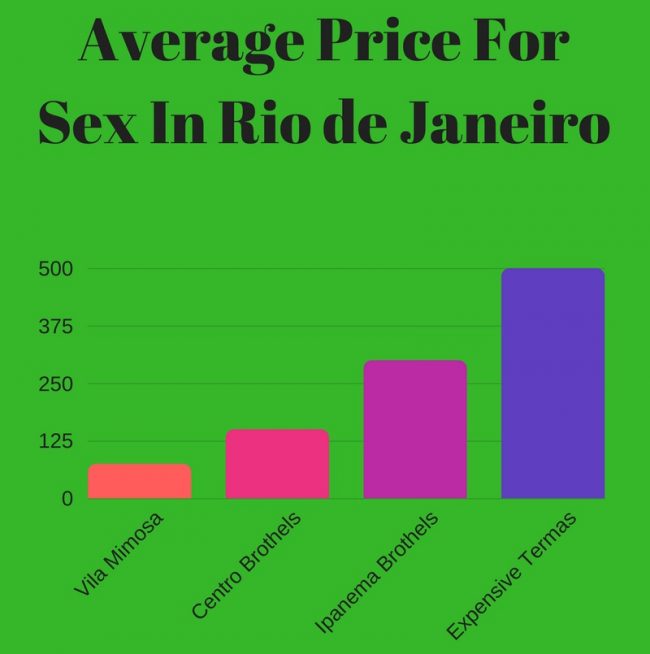 Average Price For Sex In Rio de Janeiro

500
375
250
125
0

Vila Mimosa
Centro Brothels
Ipanema Brothels
Expensive Termas