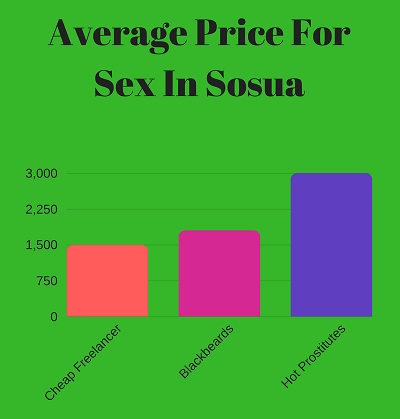 Average Price For Sex In Sosua

3,000
2,250
1,500
750
0

Cheap Freelancer
Blackbeards
Hot Prostitutes