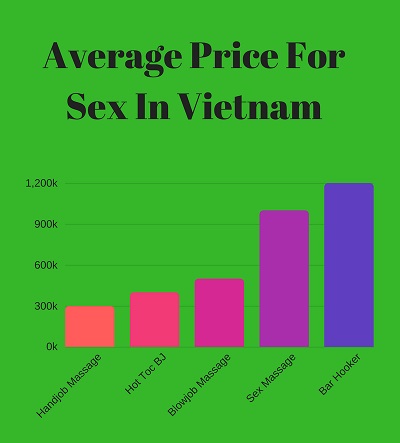 Average Price For Sex In Vietnam

1,200k
900k
600k
300k
0k

Handjob Massage
Hot Toc BJ
Blowjob Massage
Sex Massage
Bar Hooker